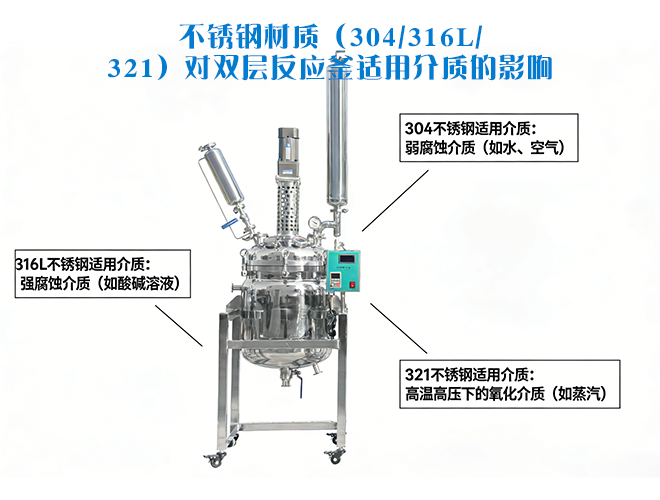 不锈钢材质（304/316L/321）对双层反应釜适用介质的影响

304不锈钢适用介质：
弱腐蚀介质（如水、空气）

316L不锈钢适用介质：
强腐蚀介质（如酸碱溶液）

321不锈钢适用介质：
高温高压下的氧化介质（如蒸汽）