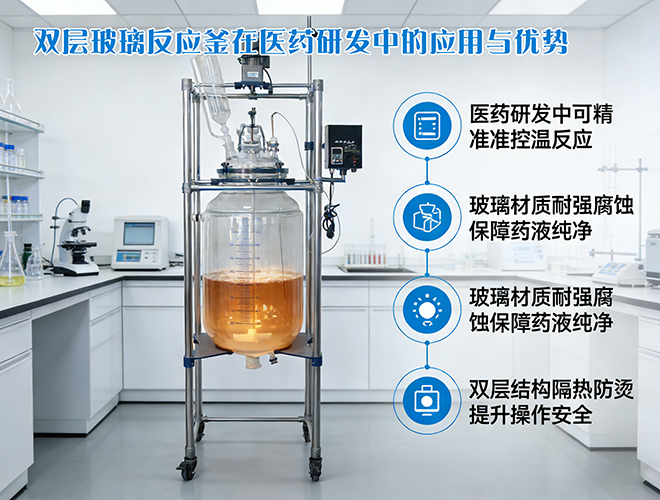 双层玻璃反应釜在医药研发中的应用与优势

医药研发中可精准准控温反应

玻璃材质耐强腐蚀保障药液纯净

玻璃材质耐强腐蚀保障药液纯净

双层结构隔热防烫提升操作安全