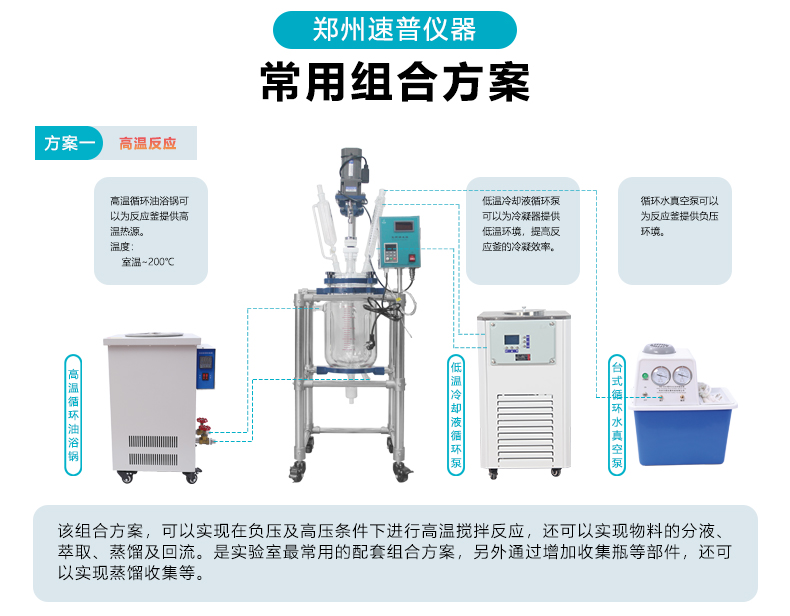 郑州速普仪器

常用组合方案

方案一 高温反应

高温循环油浴锅可以为反应釜提供高温热源。
温度：
室温~200℃

低温冷却液循环泵可以为冷凝器提供低温环境，提高反应釜的冷凝效率。

循环水真空泵可以为反应釜提供负压环境。

高温循环油浴锅

低温冷却液循环泵

台式循环水真空泵

该组合方案，可以实现在负压及高压条件下进行高温搅拌反应，还可以实现物料的分液、萃取、蒸馏及回流。是实验室最常用的配套组合方案，另外通过增加收集瓶等部件，还可以实现蒸馏收集等。