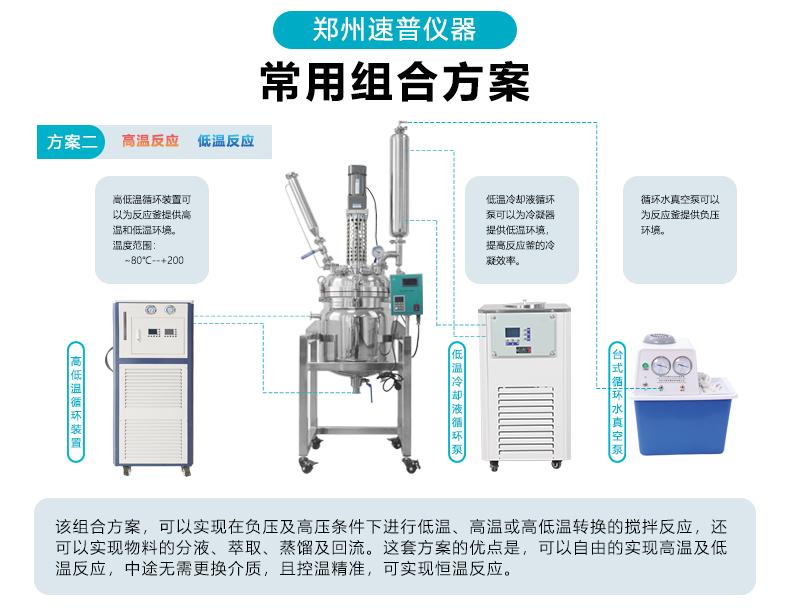 郑州速普仪器

常用组合方案

方案二 高温反应 低温反应

高低温循环装置可以为反应釜提供高温和低温环境。
温度范围：
~80℃--+200

低温冷却液循环泵可以为冷凝器提供低温环境，提高反应釜的冷凝效率。

循环水真空泵可以为反应釜提供负压环境。

高低温循环装置

低温冷却液循环泵

台式循环水真空泵

该组合方案，可以实现在负压及高压条件下进行低温、高温或高低温转换的搅拌反应，还可以实现物料的分液、萃取、蒸馏及回流。这套方案的优点是，可以自由的实现高温及低温反应，中途无需更换介质，且控温精准，可实现恒温反应。