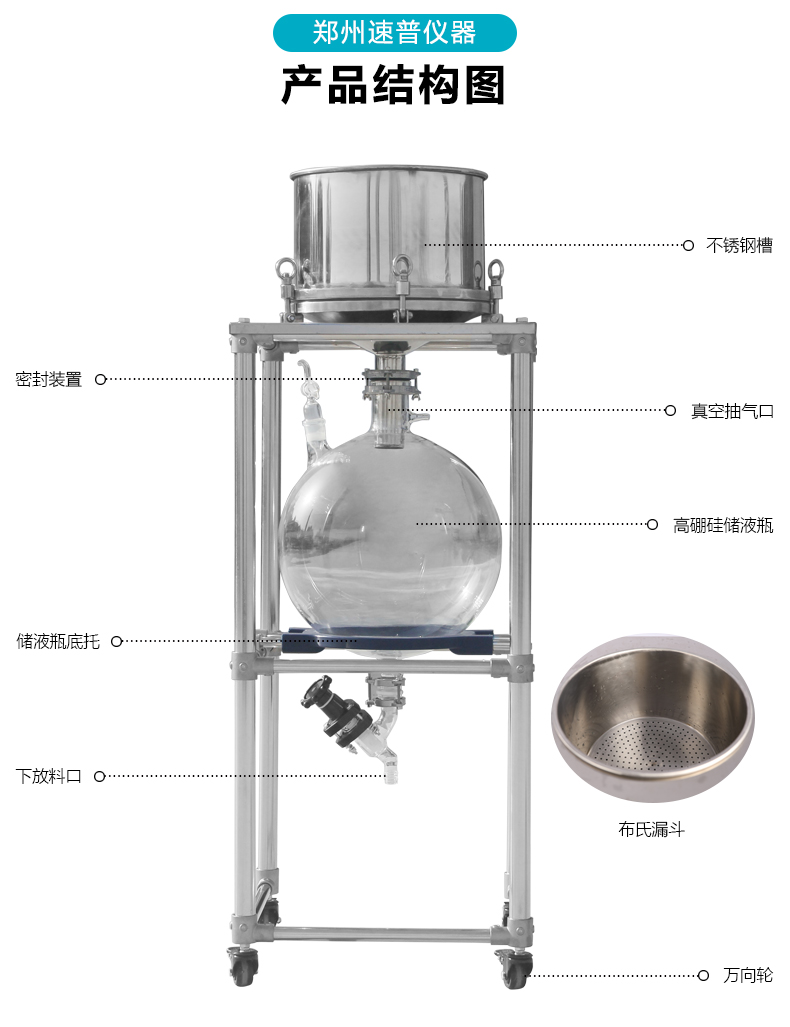 郑州速普仪器

产品结构图

不锈钢槽

密封装置

真空抽气口

高硼硅储液瓶

储液瓶底托

下放料口

布氏漏斗

万向轮