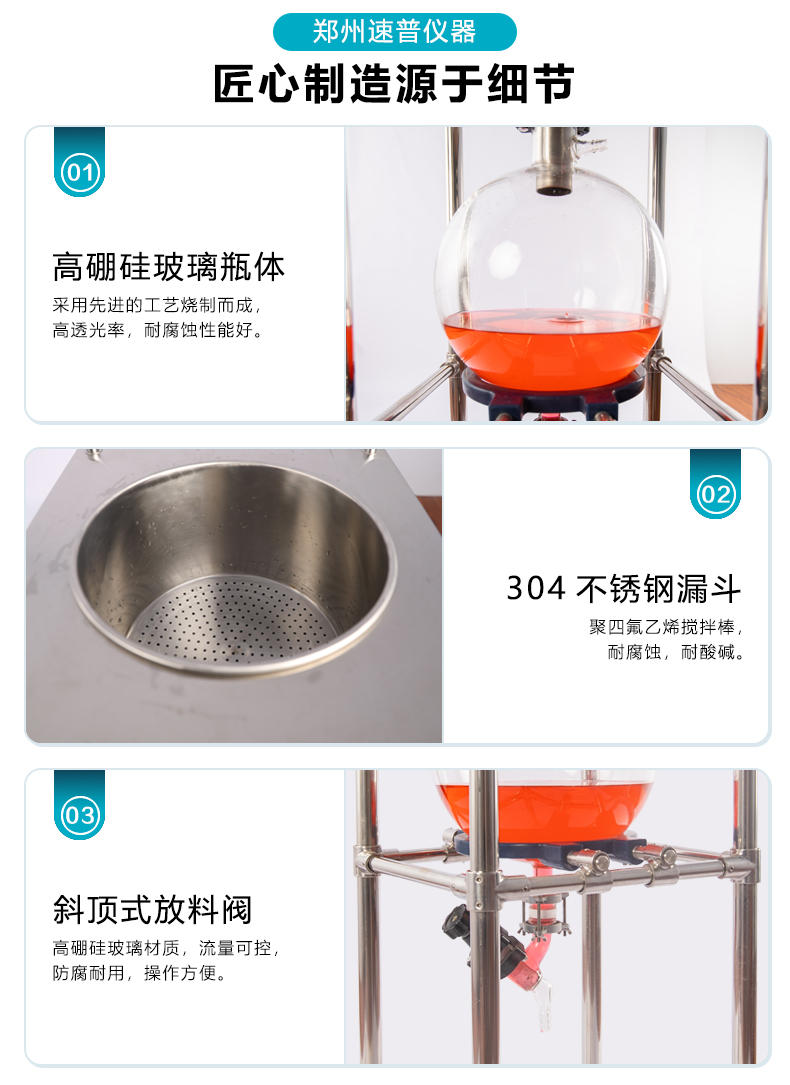 郑州速普仪器

匠心制造源于细节

01

高硼硅玻璃瓶体

采用先进的工艺烧制而成，高透光率，耐腐蚀性能好。

02

304 不锈钢漏斗

聚四氟乙烯搅拌棒，耐腐蚀，耐酸碱。

03

斜顶式放料阀

高硼硅玻璃材质，流量可控，防腐耐用，操作方便。