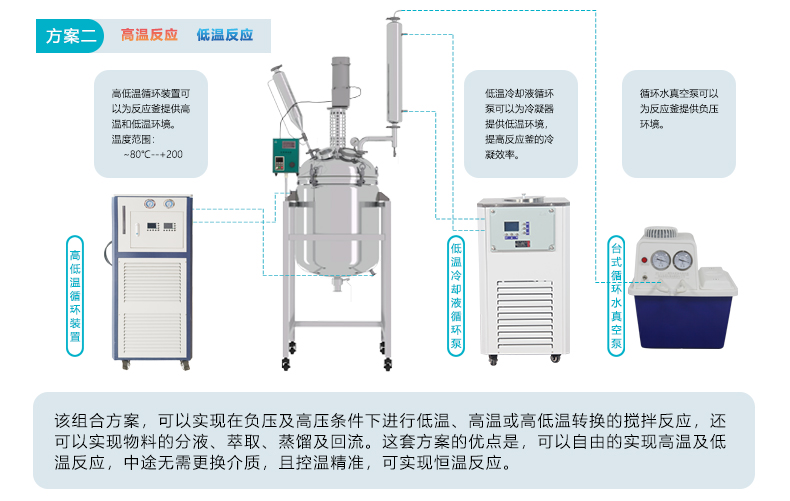 方案二 高温反应 低温反应

高低温循环装置可以为反应釜提供高温和低温环境。
温度范围：
~80℃--+200

低温冷却液循环泵可以为冷凝器提供低温环境，提高反应釜的冷凝效率。

循环水真空泵可以为反应釜提供负压环境。

高低温循环装置

低温冷却液循环泵

台式循环水真空泵

该组合方案，可以实现在负压及高压条件下进行低温、高温或高低温转换的搅拌反应，还可以实现物料的分液、萃取、蒸馏及回流。这套方案的优点是，可以自由的实现高温及低温反应，中途无需更换介质，且控温精准，可实现恒温反应。