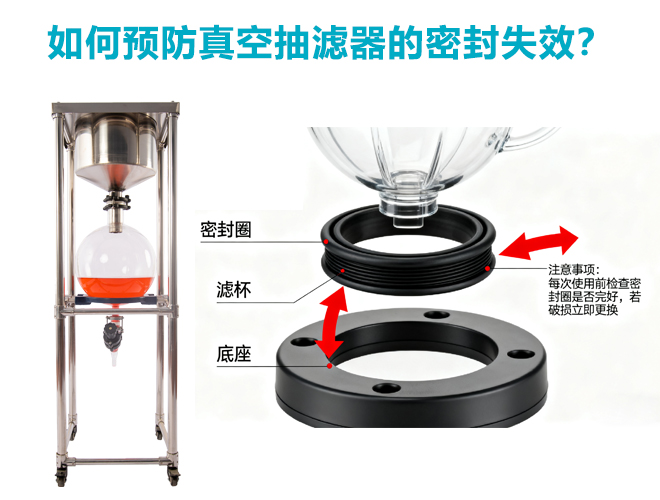 如何预防真空抽滤器的密封失效？

密封圈

滤杯

底座

注意事项：
每次使用前检查密封圈是否完好，若破损立即更换