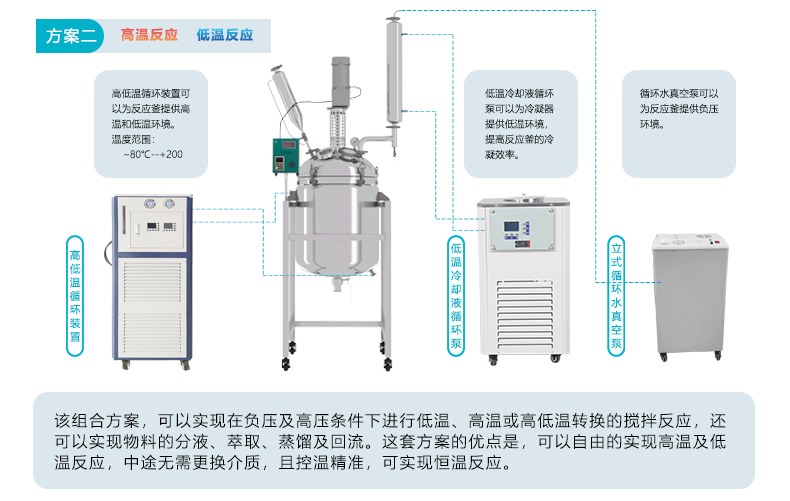 方案二 高温反应 低温反应

高低温循环装置可以为反应釜提供高温和低温环境。
温度范围：
~80℃--+200

低温冷却液循环泵可以为冷凝器提供低温环境，提高反应釜的冷凝效率。

循环水真空泵可以为反应釜提供负压环境。

高低温循环装置

低温冷却液循环泵

立式循环水真空泵

该组合方案，可以实现在负压及高压条件下进行低温、高温或高低温转换的搅拌反应，还可以实现物料的分液、萃取、蒸馏及回流。这套方案的优点是，可以自由的实现高温及低温反应，中途无需更换介质，且控温精准，可实现恒温反应。