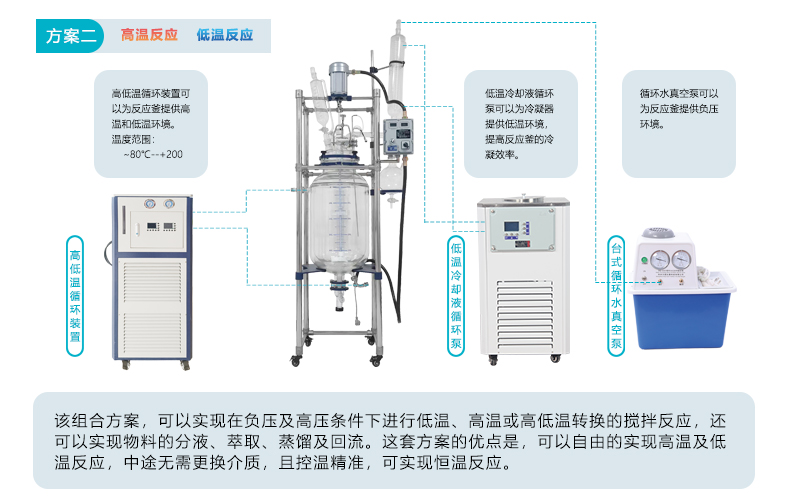 方案二 高温反应 低温反应

高低温循环装置可以为反应釜提供高温和低温环境。
温度范围：
~80℃--+200

低温冷却液循环泵可以为冷凝器提供低温环境，提高反应釜的冷凝效率。

循环水真空泵可以为反应釜提供负压环境。

高低温循环装置

低温冷却液循环泵

台式循环水真空泵

该组合方案，可以实现在负压及高压条件下进行低温、高温或高低温转换的搅拌反应，还可以实现物料的分液、萃取、蒸馏及回流。这套方案的优点是，可以自由的实现高温及低温反应，中途无需更换介质，且控温精准，可实现恒温反应。