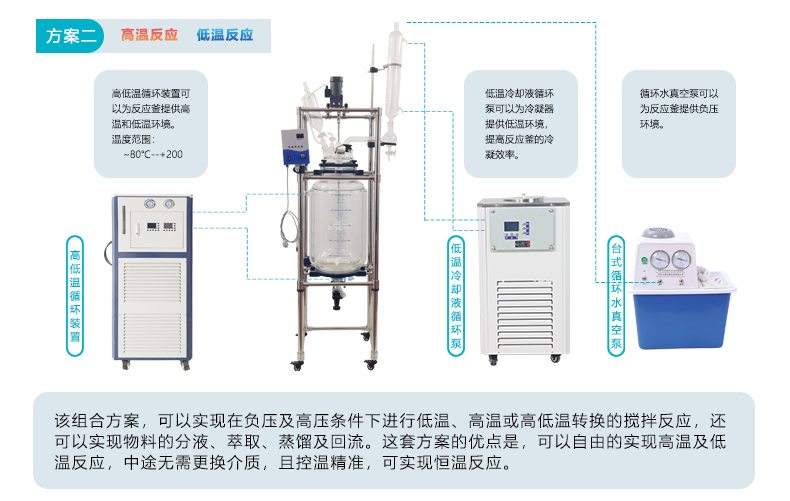 方案二 高温反应 低温反应

高低温循环装置可以为反应釜提供高温和低温环境。
温度范围：
~80℃--+200

低温冷却液循环泵可以为冷凝器提供低温环境，提高反应釜的冷凝效率。

循环水真空泵可以为反应釜提供负压环境。

高低温循环装置

低温冷却液循环泵

台式循环水真空泵

该组合方案，可以实现在负压及高压条件下进行低温、高温或高低温转换的搅拌反应，还可以实现物料的分液、萃取、蒸馏及回流。这套方案的优点是，可以自由的实现高温及低温反应，中途无需更换介质，且控温精准，可实现恒温反应。