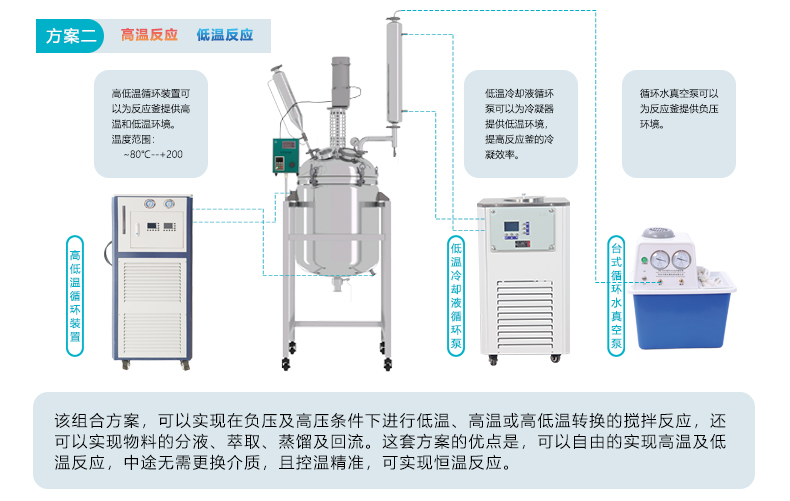 方案二 高温反应 低温反应

高低温循环装置可以为反应釜提供高温和低温环境。
温度范围：
~80℃--+200

低温冷却液循环泵可以为冷凝器提供低温环境，提高反应釜的冷凝效率。

循环水真空泵可以为反应釜提供负压环境。

高低温循环装置

低温冷却液循环泵

台式循环水真空泵

该组合方案，可以实现在负压及高压条件下进行低温、高温或高低温转换的搅拌反应，还可以实现物料的分液、萃取、蒸馏及回流。这套方案的优点是，可以自由的实现高温及低温反应，中途无需更换介质，且控温精准，可实现恒温反应。