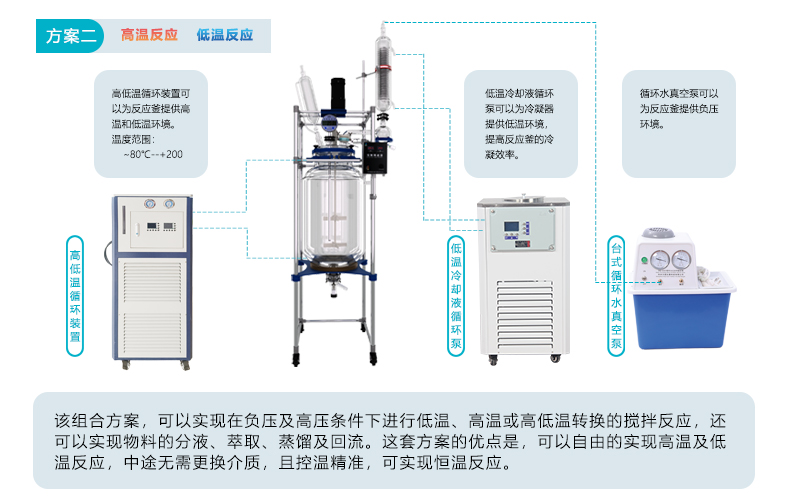 方案二 高温反应 低温反应

高低温循环装置可以为反应釜提供高温和低温环境。
温度范围：
~80℃--+200

低温冷却液循环泵可以为冷凝器提供低温环境，提高反应釜的冷凝效率。

循环水真空泵可以为反应釜提供负压环境。

高低温循环装置

低温冷却液循环泵

台式循环水真空泵

该组合方案，可以实现在负压及高压条件下进行低温、高温或高低温转换的搅拌反应，还可以实现物料的分液、萃取、蒸馏及回流。这套方案的优点是，可以自由的实现高温及低温反应，中途无需更换介质，且控温精准，可实现恒温反应。