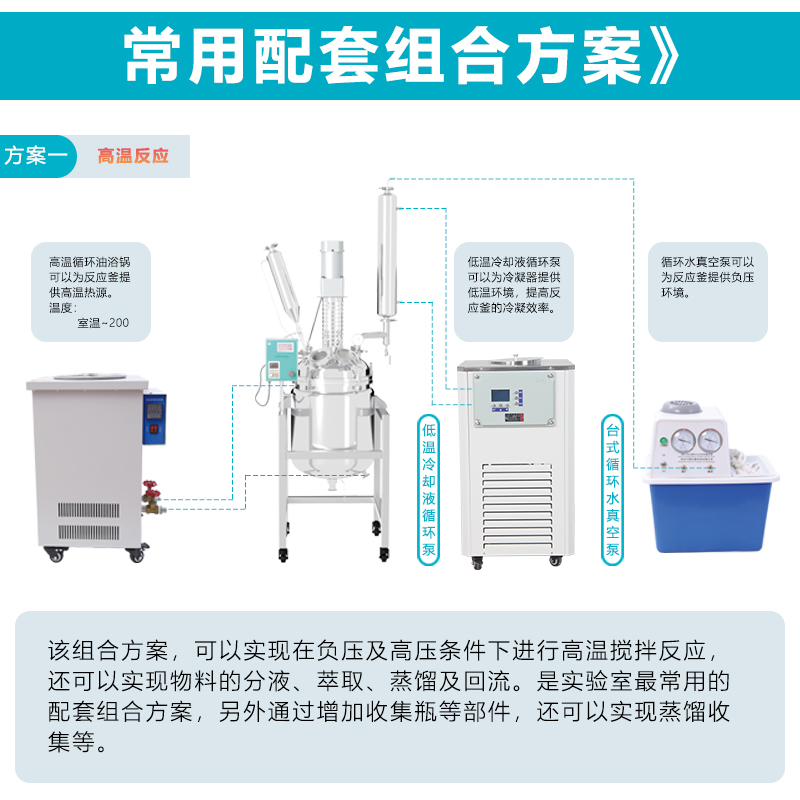 常用配套组合方案》

方案一 高温反应

高温循环油浴锅可以为反应釜提供高温热源。
温度：
室温~200

低温冷却液循环泵可以为冷凝器提供低温环境，提高反应釜的冷凝效率。

循环水真空泵可以为反应釜提供负压环境。

低温冷却液循环泵

台式循环水真空泵

该组合方案，可以实现在负压及高压条件下进行高温搅拌反应，还可以实现物料的分液、萃取、蒸馏及回流。是实验室最常用的配套组合方案，另外通过增加收集瓶等部件，还可以实现蒸馏收集等。