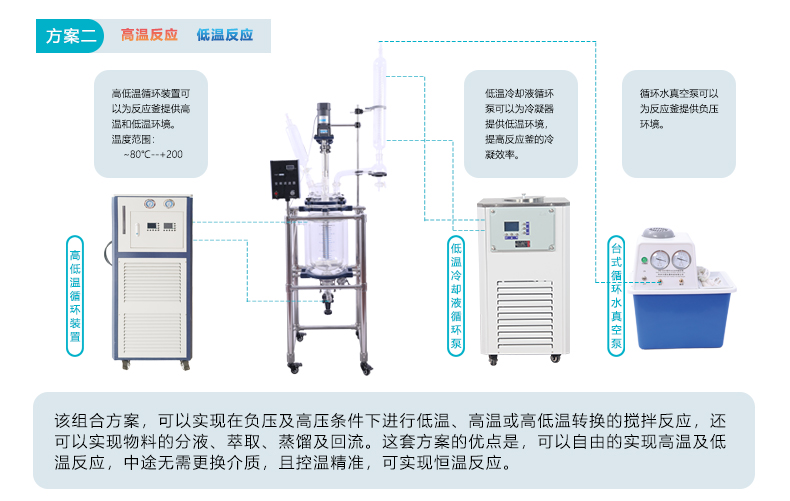 方案二 高温反应 低温反应

高低温循环装置可以为反应釜提供高温和低温环境。
温度范围：
~80℃--+200

低温冷却液循环泵可以为冷凝器提供低温环境，提高反应釜的冷凝效率。

循环水真空泵可以为反应釜提供负压环境。

高低温循环装置

低温冷却液循环泵

台式循环水真空泵

该组合方案，可以实现在负压及高压条件下进行低温、高温或高低温转换的搅拌反应，还可以实现物料的分液、萃取、蒸馏及回流。这套方案的优点是，可以自由的实现高温及低温反应，中途无需更换介质，且控温精准，可实现恒温反应。